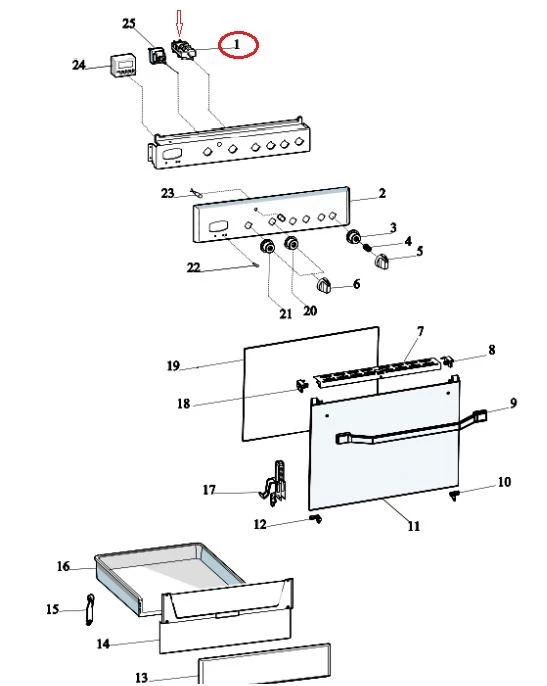 25
1
24
23
2
3
4
5
22
6
21
20
7
8
19
18
9
17
10
12
11
16
15
14
13