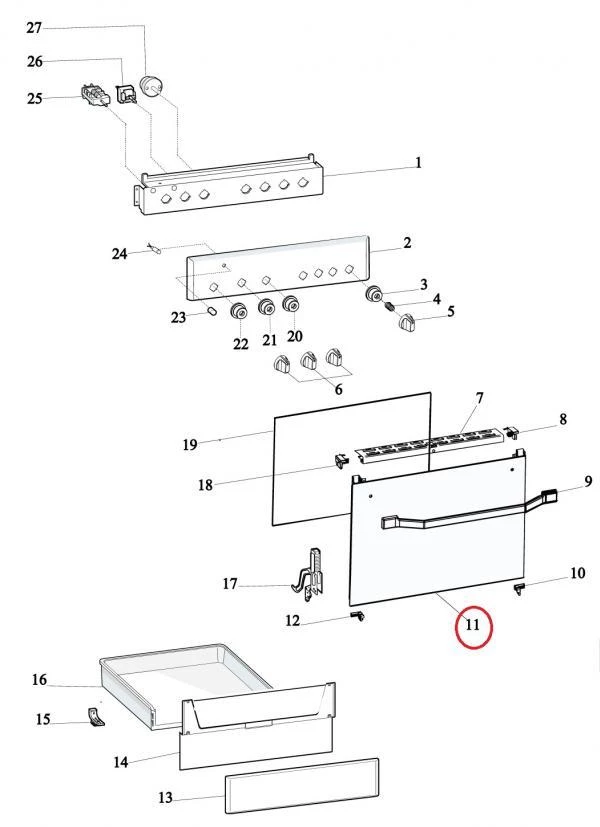 27
26
25
1
24
2
3
4
5
23
22
21
20
6
7
8
19
18
9
17
10
12
11
16
15
14
13