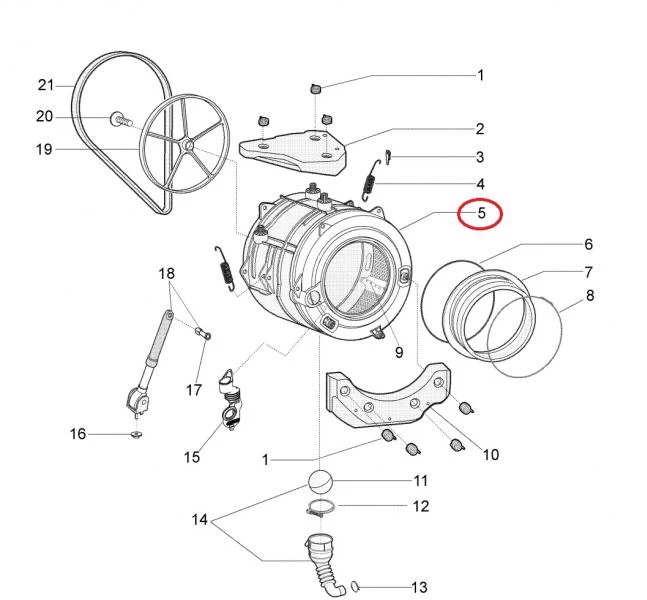 21
20
19
1
2
3
4
5
6
7
8
18
9
17
16
15
1
10
11
12
14
13