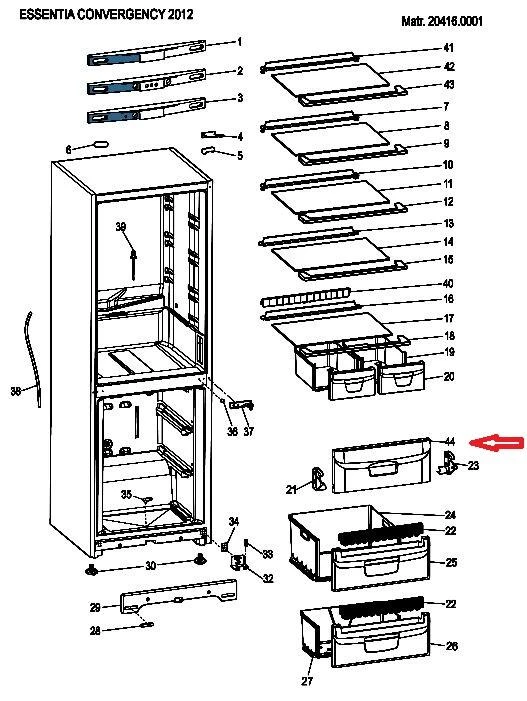 ESSENTIA CONVERGENCY 2012

Matr. 20416.0001

1
2
3
4
5
6
39
38
36
37
35
34
33
32
30
29
28
41
42
43
7
8
9
10
11
12
13
14
15
40
16
17
18
19
20
44
23
21
24
22
25
22
26
27