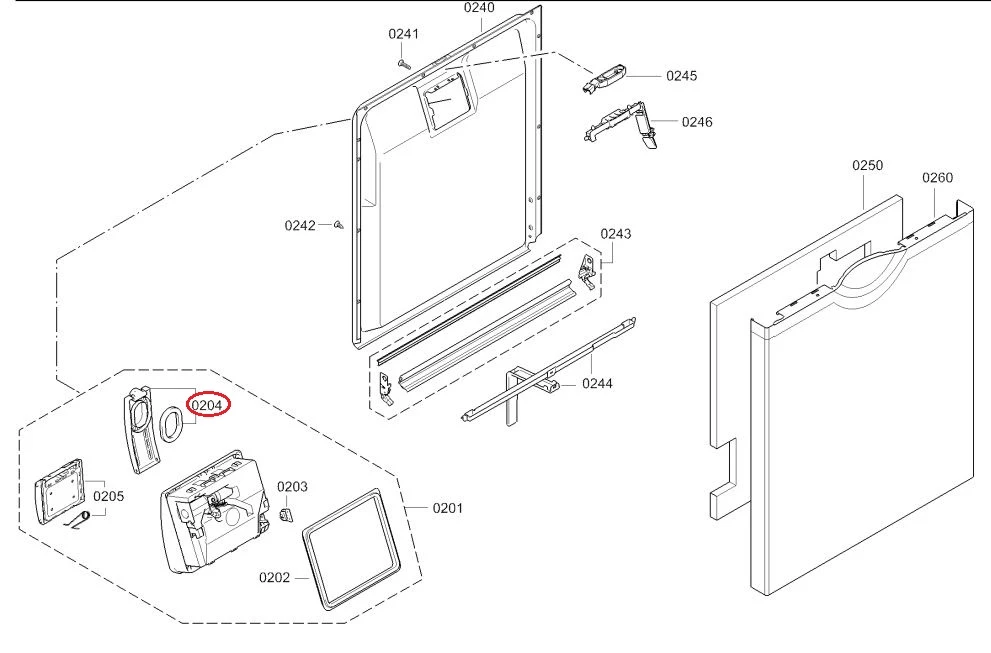 0240
0241
0245
0246
0250
0260
0242
0243
0244
0204
0205
0203
0201
0202