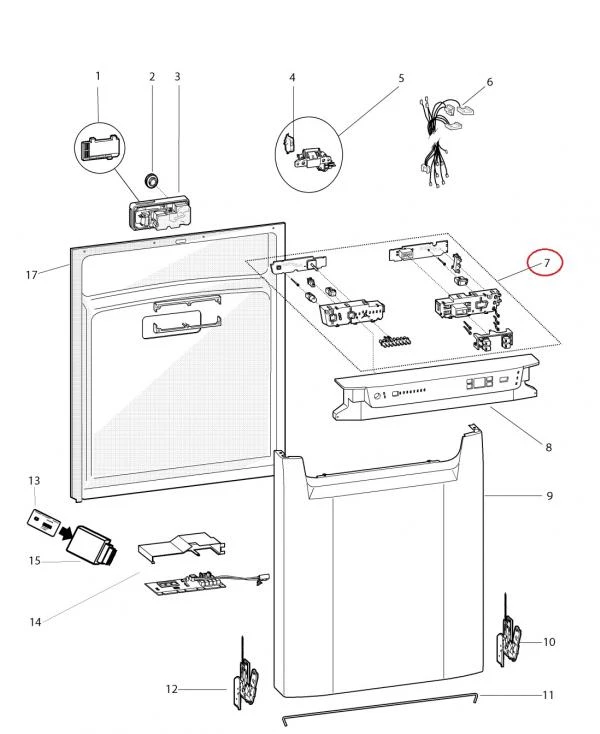 1
2
3
4
5
6
17
7
8
13
9
15
14
10
12
11