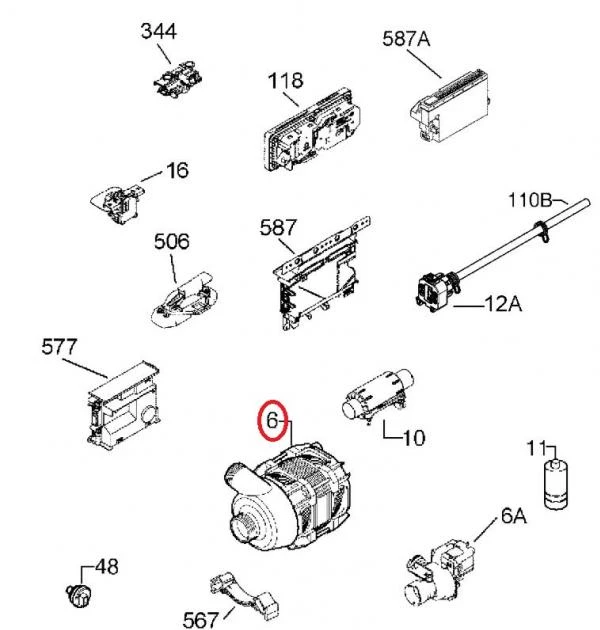 344
587A
118
16
110B
506
587
12A
577
6
10
11
6A
48
567