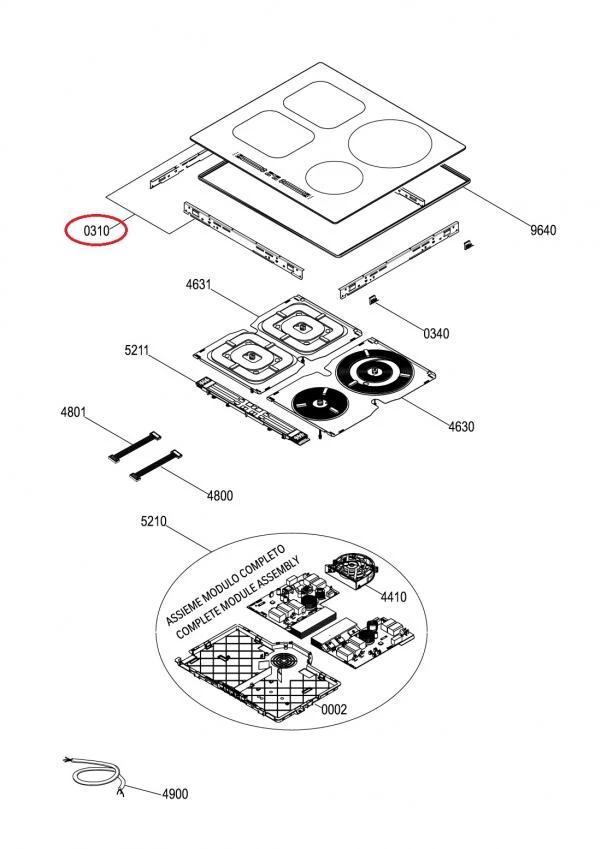 0310

9640

4631

0340

5211

4630

4801

4800

5210

ASSIEME MODULO COMPLETO
COMPLETE MODULE ASSEMBLY

4410

0002

4900