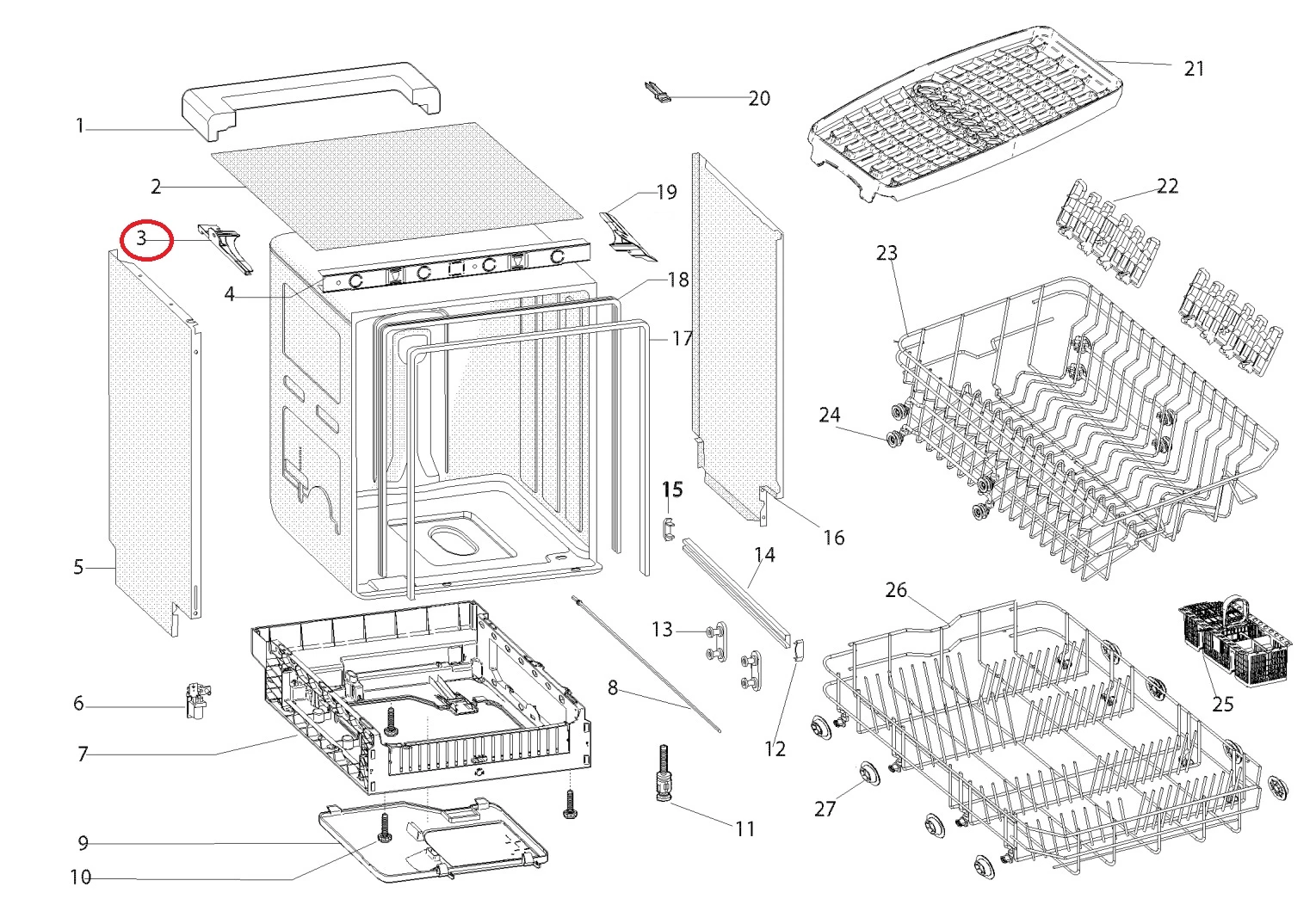 1
2
3
4
5
6
7
8
9
10
11
12
13
14
15
16
17
18
19
20
21
22
23
24
25
26
27