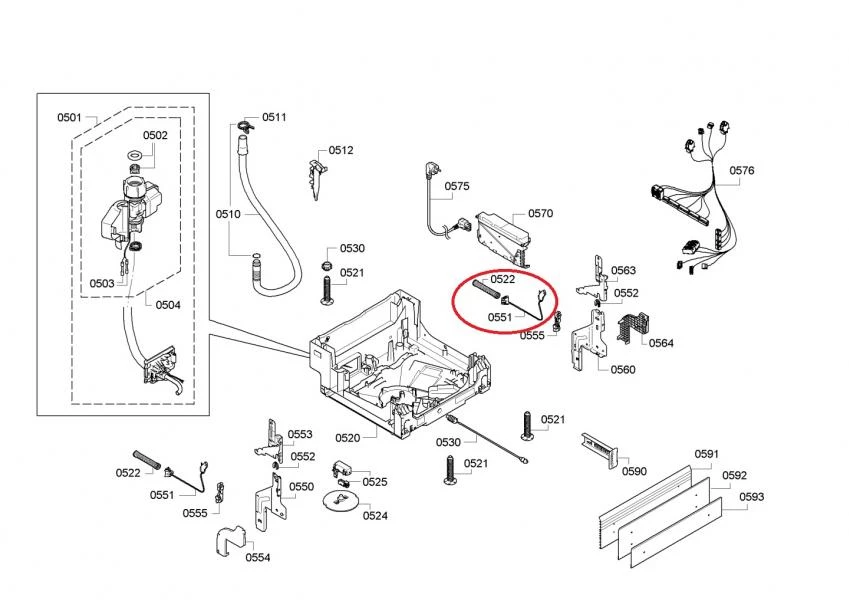 0501
0502
0503
0504
0511
0510
0512
0530
0521
0575
0570
0576
0522
0551
0555
0563
0552
0564
0560
0520
0530
0521
0521
0590
0591
0592
0593
0553
0552
0550
0525
0524
0522
0551
0555
0554