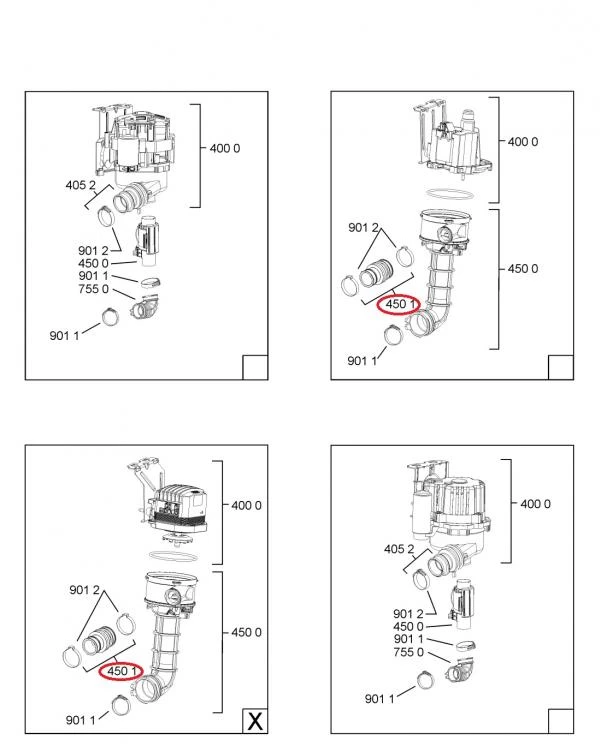 400 0
405 2
901 2
450 0
901 1
755 0
901 1

400 0
901 2
450 0
450 1
901 1

400 0
901 2
450 0
450 1
901 1
X

400 0
405 2
901 2
450 0
901 1
755 0
901 1