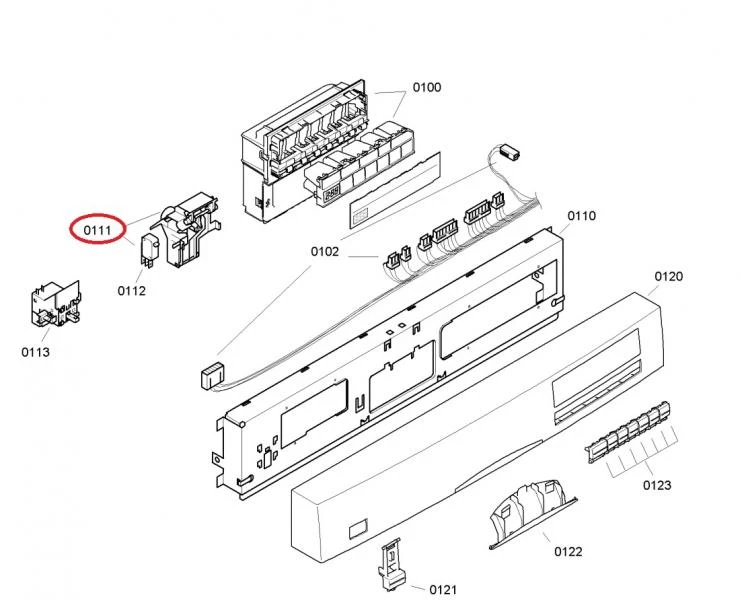 0100

0111

0112

0113

0102

0110

0120

0123

0122

0121