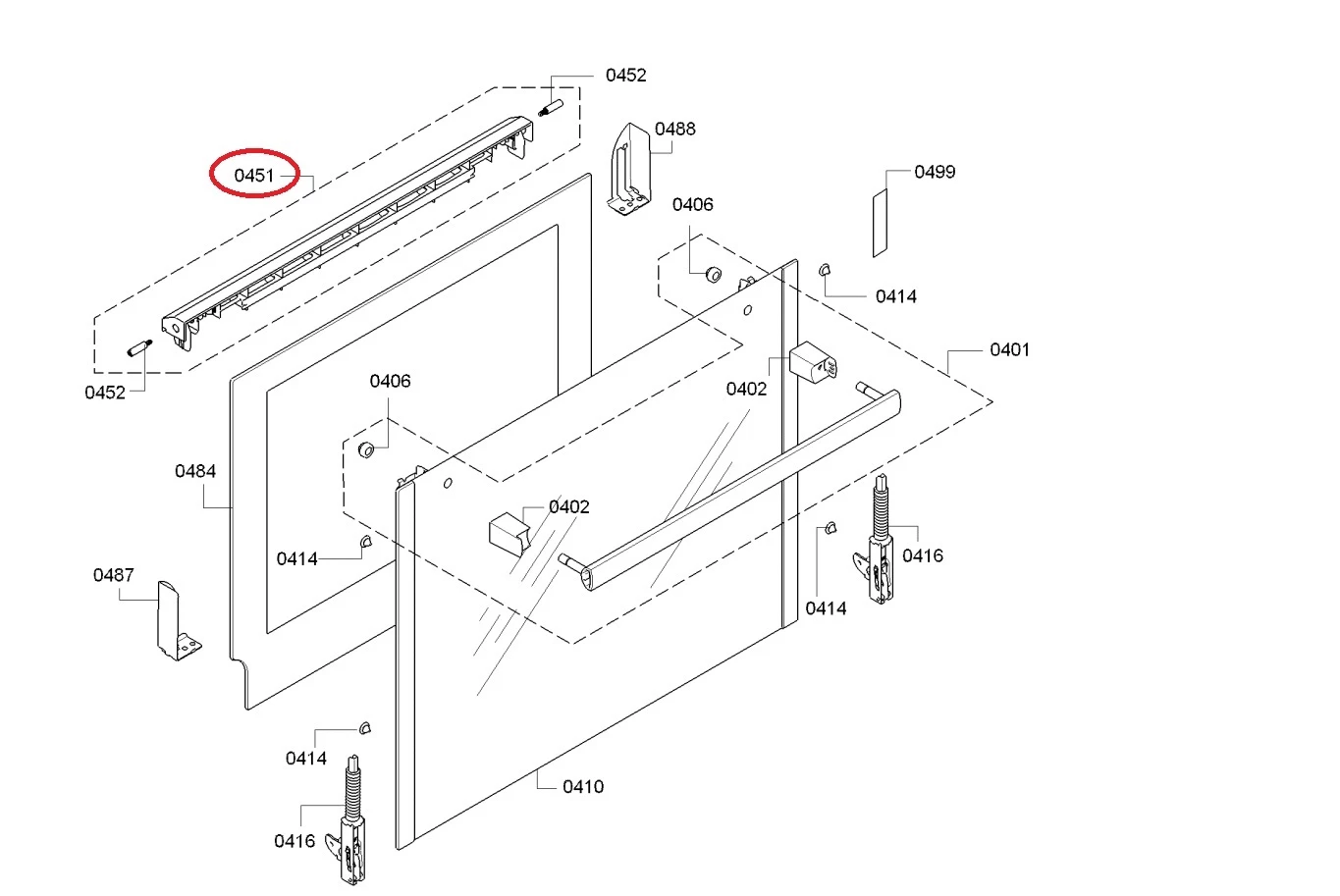 0452
0488
0451
0499
0406
0414
0401
0452
0406
0402
0484
0402
0414
0416
0487
0414
0414
0410
0416