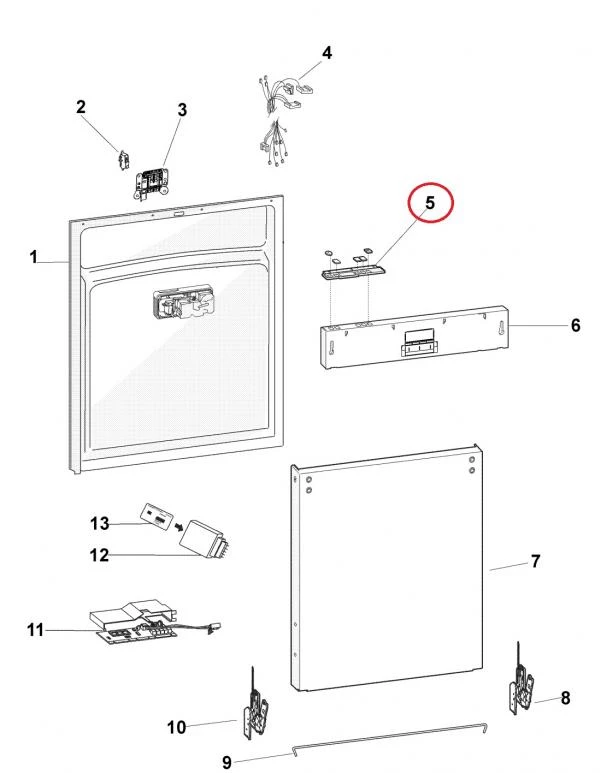 4
2
3
5
1
6
13
12
7
11
8
10
9