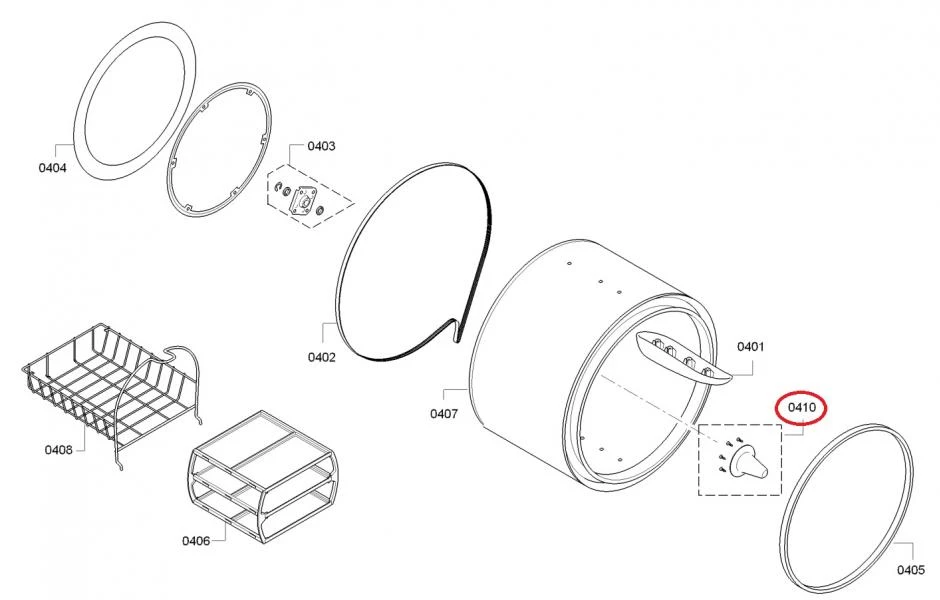 0404
0403
0402
0401
0410
0407
0408
0406
0405