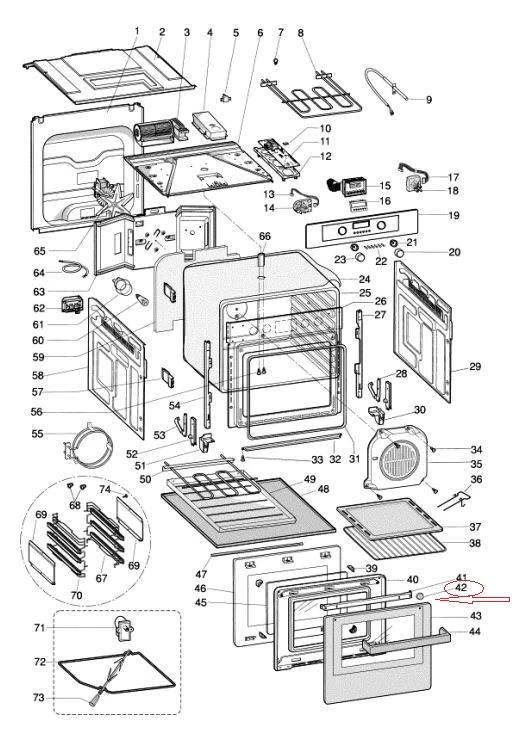 1 2 3 4 5 6 7 8
9
10
11
12
13
14
15
16
17
18
19
20
21
22
23
24
25
26
27
28
29
30
31
32
33
34
35
36
37
38
39
40
41
42
43
44
45
46
47
48
49
50
51
52
53
54
55
56
57
58
59
60
61
62
63
64
65
66
67
68
69
69
70
71
72
73
74