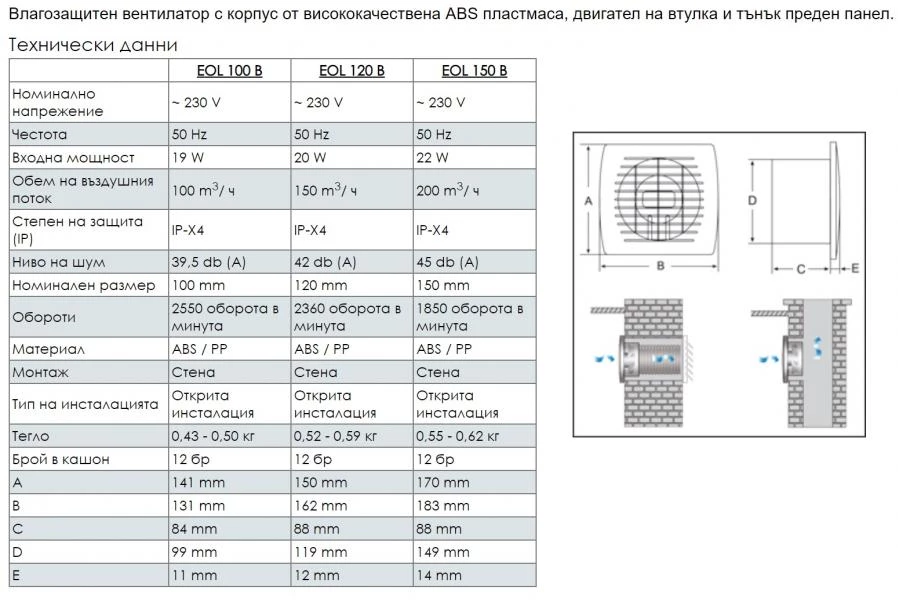 Влагозащитен вентилатор с корпус от висококачествена ABS пластмаса, двигател на втулка и тънък преден панел.

Технически данни

| | EOL 100 B | EOL 120 B | EOL 150 B |
|---|---|---|---|
| Номинално напрежение | ~ 230 V | ~ 230 V | ~ 230 V |
| Честота | 50 Hz | 50 Hz | 50 Hz |
| Входна мощност | 19 W | 20 W | 22 W |
| Обем на въздушния поток | 100 $m^3$/ ч | 150 $m^3$/ ч | 200 $m^3$/ ч |
| Степен на защита (IP) | IP-X4 | IP-X4 | IP-X4 |
| Ниво на шум | 39,5 db (A) | 42 db (A) | 45 db (A) |
| Номинален размер | 100 mm | 120 mm | 150 mm |
| Обороти | 2550 оборота в минута | 2360 оборота в минута | 1850 оборота в минута |
| Материал | ABS / PP | ABS / PP | ABS / PP |
| Монтаж | Стена | Стена | Стена |
| Тип на инсталацията | Открита инсталация | Открита инсталация | Открита инсталация |
| Тегло | 0,43 - 0,50 кг | 0,52 - 0,59 кг | 0,55 - 0,62 кг |
| Брой в кашон | 12 бр | 12 бр | 12 бр |
| A | 141 mm | 150 mm | 170 mm |
| B | 131 mm | 162 mm | 183 mm |
| C | 84 mm | 88 mm | 88 mm |
| D | 99 mm | 119 mm | 149 mm |
| E | 11 mm | 12 mm | 14 mm |

A
B
D
C
E