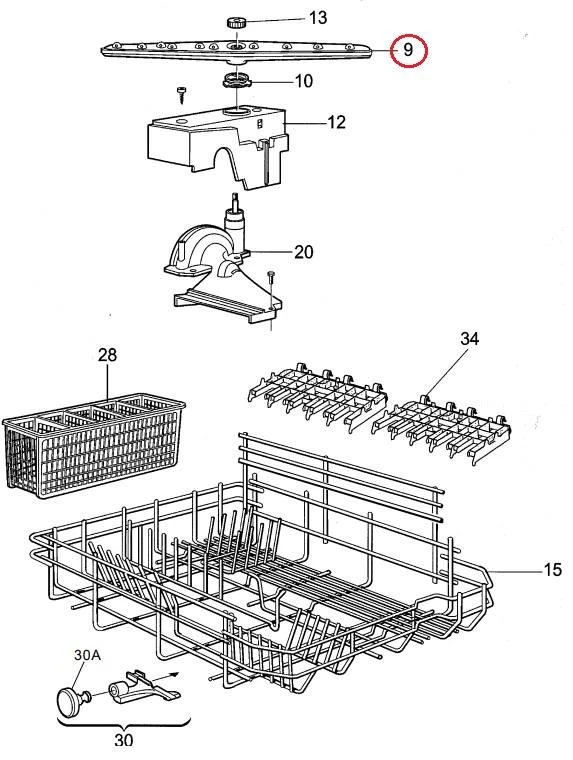 13
9
10
12
20
28
34
15
30A
30