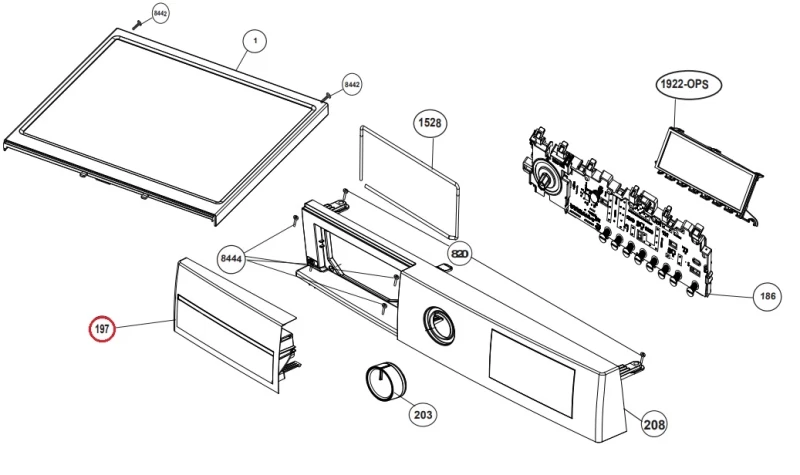 8442
1
8442
1922-OPS
1528
8444
820
186
197
203
208