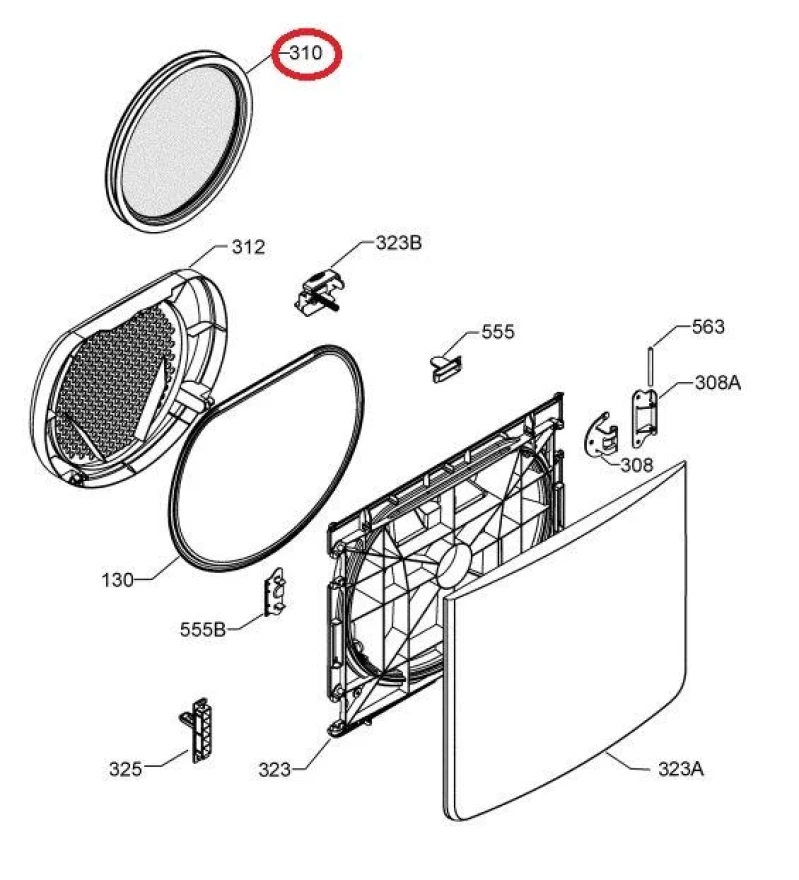 310
312
323B
555
563
308A
308
130
555B
325
323
323A