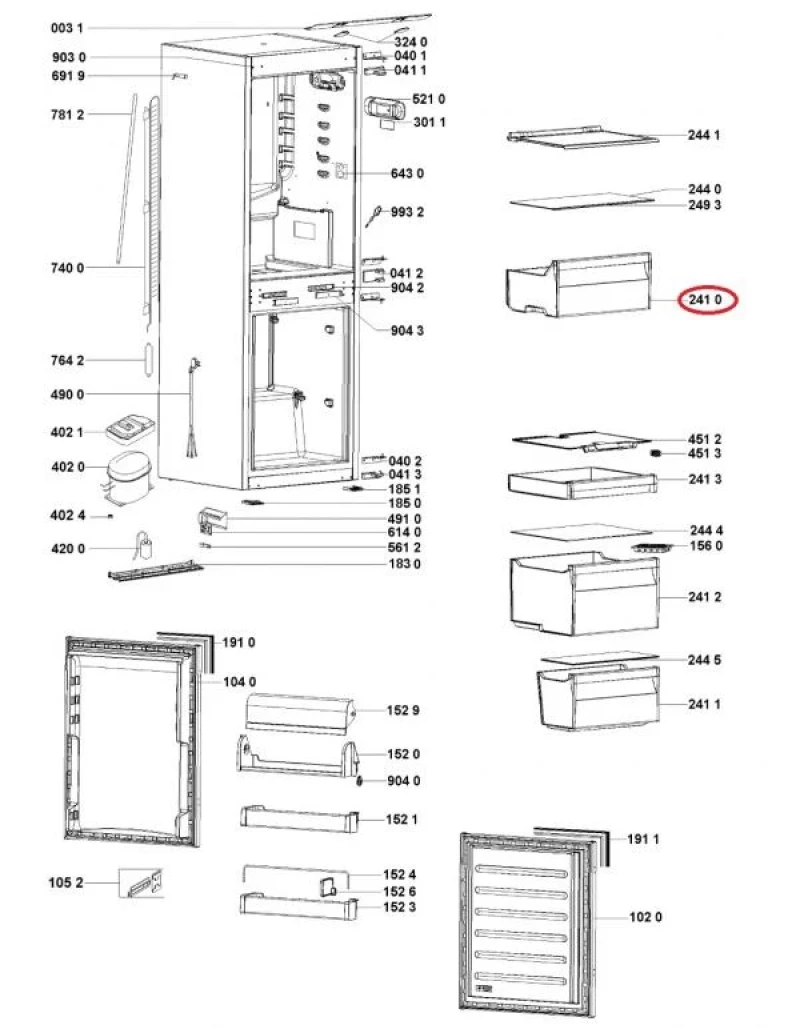 003 1
903 0
691 9
781 2
740 0
764 2
490 0
402 1
402 0
402 4
420 0
324 0
040 1
041 1
521 0
301 1
643 0
993 2
041 2
904 2
904 3
040 2
041 3
185 1
185 0
491 0
614 0
561 2
183 0
244 1
244 0
249 3
241 0
451 2
451 3
241 3
244 4
156 0
241 2
244 5
241 1
191 0
104 0
152 9
152 0
904 0
152 1
105 2
152 4
152 6
152 3
191 1
102 0