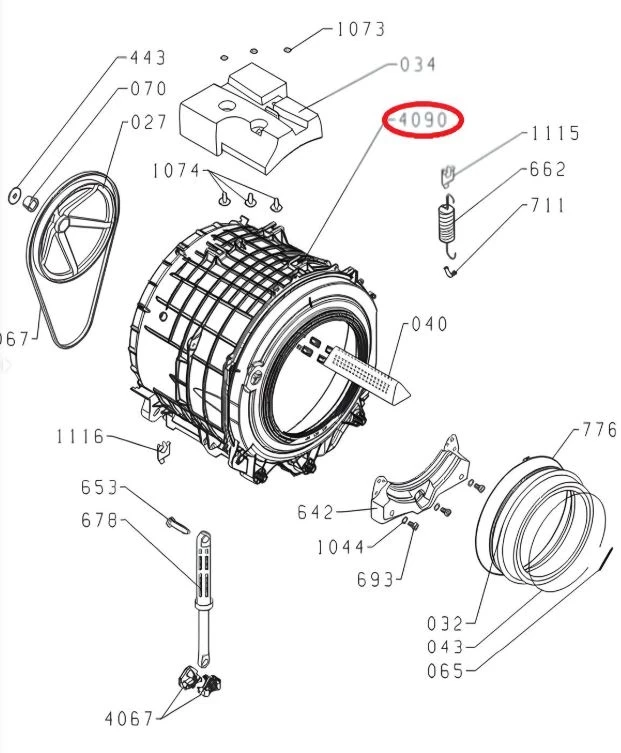 1073
443
034
070
027
4090
1115
1074
662
711
067
040
1116
776
653
678
642
1044
693
032
043
065
4067